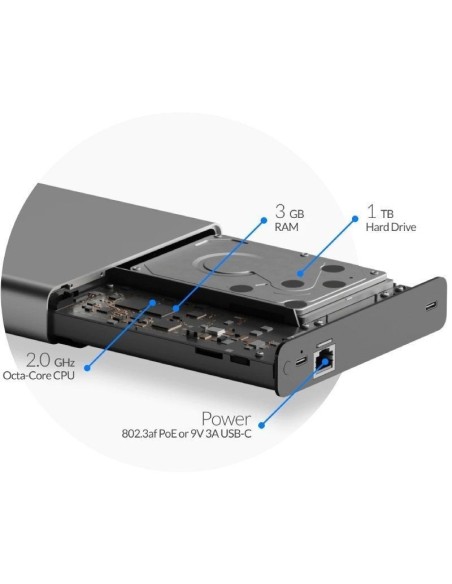 3 GB
RAM

1 TB
Hard Drive

2.0 GHz
Octa-Core CPU

Power
802.3af PoE or 9V 3A USB-C